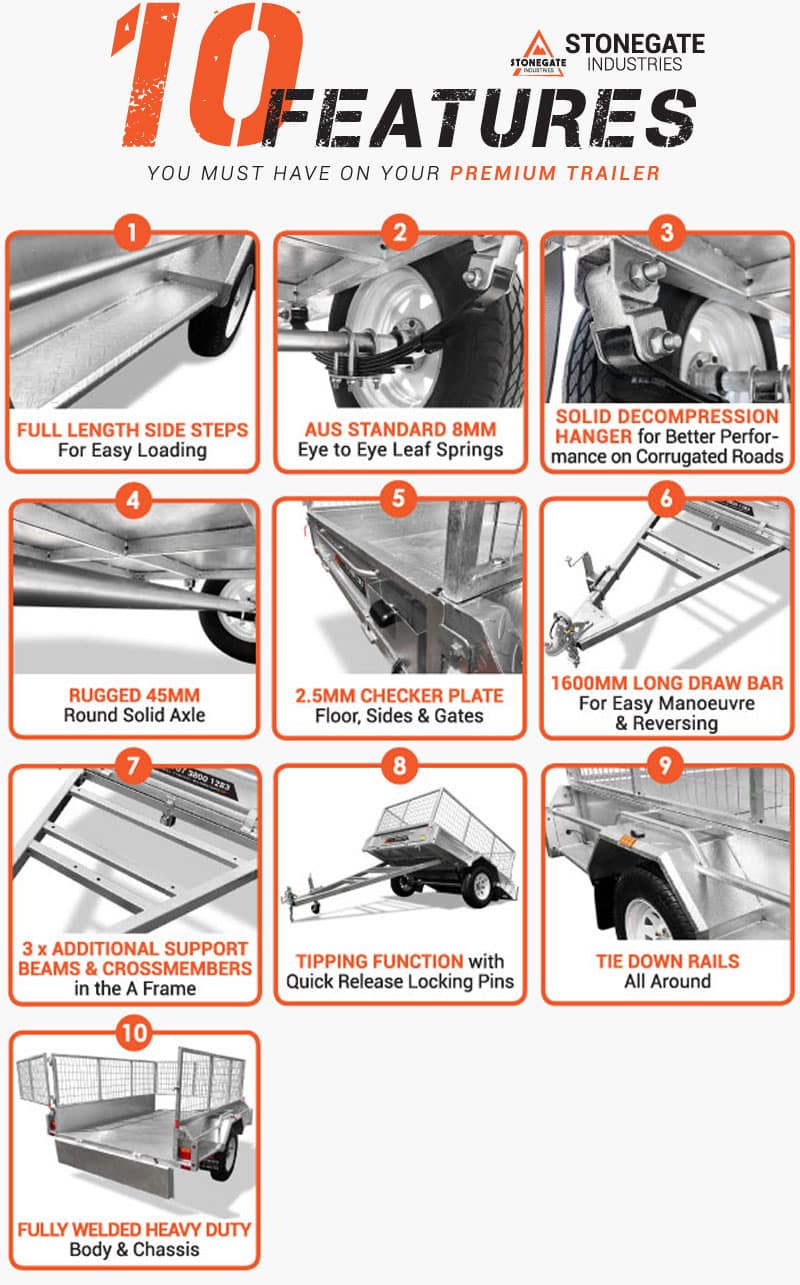 10 FEATURES

STONEGATE INDUSTRIES
STONEGATE INDUSTRIES

YOU MUST HAVE ON YOUR PREMIUM TRAILER

1
FULL LENGTH SIDE STEPS
For Easy Loading

2
AUS STANDARD 8MM
Eye to Eye Leaf Springs

3
SOLID DECOMPRESSION HANGER for Better Performance on Corrugated Roads

4
RUGGED 45MM
Round Solid Axle

5
2.5MM CHECKER PLATE
Floor, Sides & Gates

6
1600MM LONG DRAW BAR
For Easy Manoeuvre & Reversing

7
07 3800 1283
3 x ADDITIONAL SUPPORT BEAMS & CROSSMEMBERS
in the A Frame

8
TIPPING FUNCTION with Quick Release Locking Pins

9
TIE DOWN RAILS
All Around

10
FULLY WELDED HEAVY DUTY
Body & Chassis